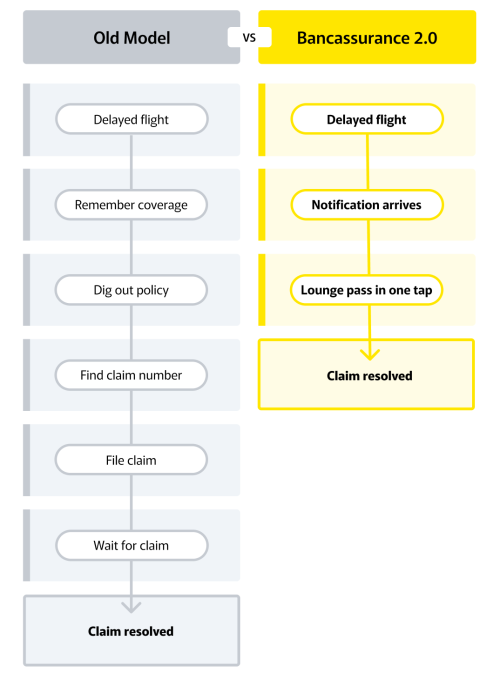 Old Model

vs

Bancassurance 2.0

Delayed flight

Remember coverage

Dig out policy

Find claim number

File claim

Wait for claim

Claim resolved

Delayed flight

Notification arrives

Lounge pass in one tap

Claim resolved